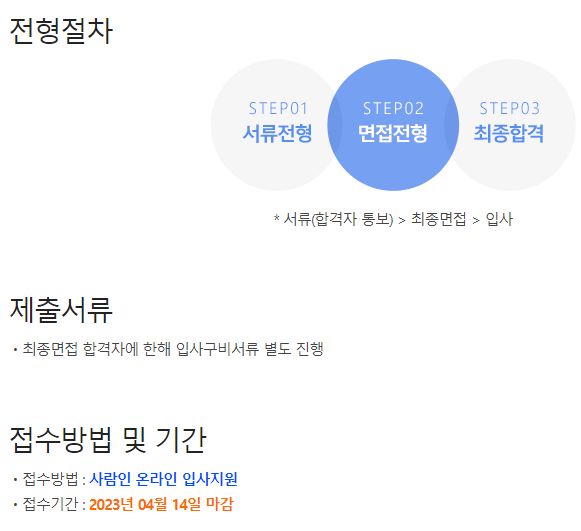 전형절차

STEP01
서류전형

STEP02
면접전형

STEP03
최종합격

* 서류(합격자 통보) > 최종면접 > 입사

제출서류

• 최종면접 합격자에 한해 입사구비서류 별도 진행

접수방법 및 기간

• 접수방법 : 사람인 온라인 입사지원
• 접수기간 : 2023년 04월 14일 마감